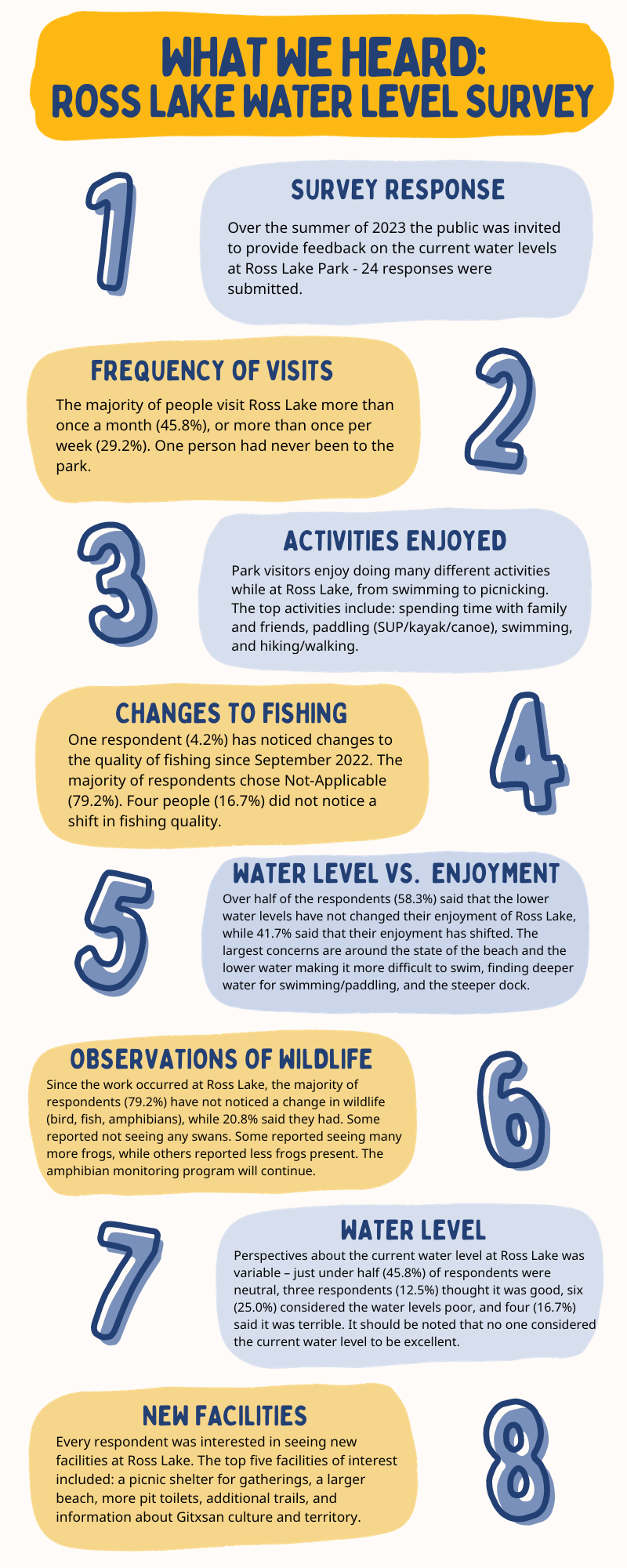 WHAT WE HEARD:
ROSS LAKE WATER LEVEL SURVEY

1

SURVEY RESPONSE

Over the summer of 2023 the public was invited to provide feedback on the current water levels at Ross Lake Park - 24 responses were submitted.

FREQUENCY OF VISITS

The majority of people visit Ross Lake more than once a month (45.8%), or more than once per week (29.2%). One person had never been to the park.

2

3

ACTIVITIES ENJOYED

Park visitors enjoy doing many different activities while at Ross Lake, from swimming to picnicking. The top activities include: spending time with family and friends, paddling (SUP/kayak/canoe), swimming, and hiking/walking.

CHANGES TO FISHING

One respondent (4.2%) has noticed changes to the quality of fishing since September 2022. The majority of respondents chose Not-Applicable (79.2%). Four people (16.7%) did not notice a shift in fishing quality.

4

5

WATER LEVEL VS. ENJOYMENT

Over half of the respondents (58.3%) said that the lower water levels have not changed their enjoyment of Ross Lake, while 41.7% said that their enjoyment has shifted. The largest concerns are around the state of the beach and the lower water making it more difficult to swim, finding deeper water for swimming/paddling, and the steeper dock.

OBSERVATIONS OF WILDLIFE

Since the work occurred at Ross Lake, the majority of respondents (79.2%) have not noticed a change in wildlife (bird, fish, amphibians), while 20.8% said they had. Some reported not seeing any swans. Some reported seeing many more frogs, while others reported less frogs present. The amphibian monitoring program will continue.

6

7

WATER LEVEL

Perspectives about the current water level at Ross Lake was variable – just under half (45.8%) of respondents were neutral, three respondents (12.5%) thought it was good, six (25.0%) considered the water levels poor, and four (16.7%) said it was terrible. It should be noted that no one considered the current water level to be excellent.

NEW FACILITIES

Every respondent was interested in seeing new facilities at Ross Lake. The top five facilities of interest included: a picnic shelter for gatherings, a larger beach, more pit toilets, additional trails, and information about Gitxsan culture and territory.

8